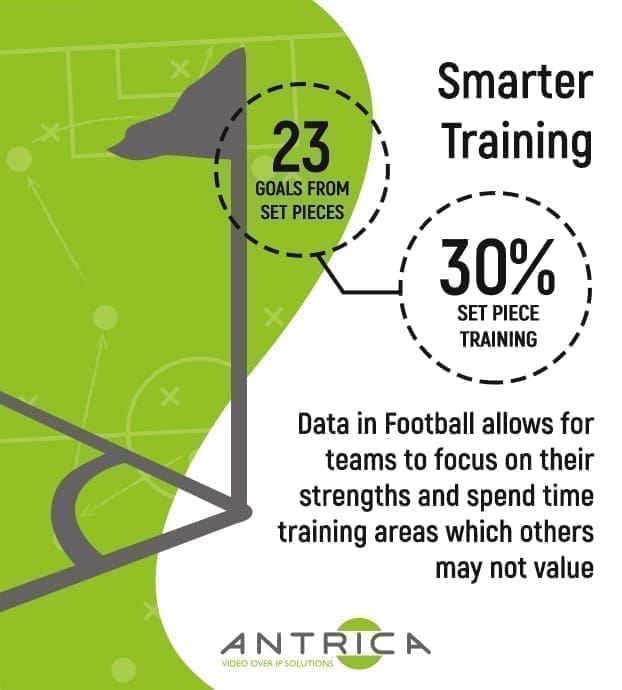 Smarter Training

23
GOALS FROM SET PIECES

30%
SET PIECE TRAINING

Data in Football allows for teams to focus on their strengths and spend time training areas which others may not value

ANTRICA
VIDEO OVER IP SOLUTIONS