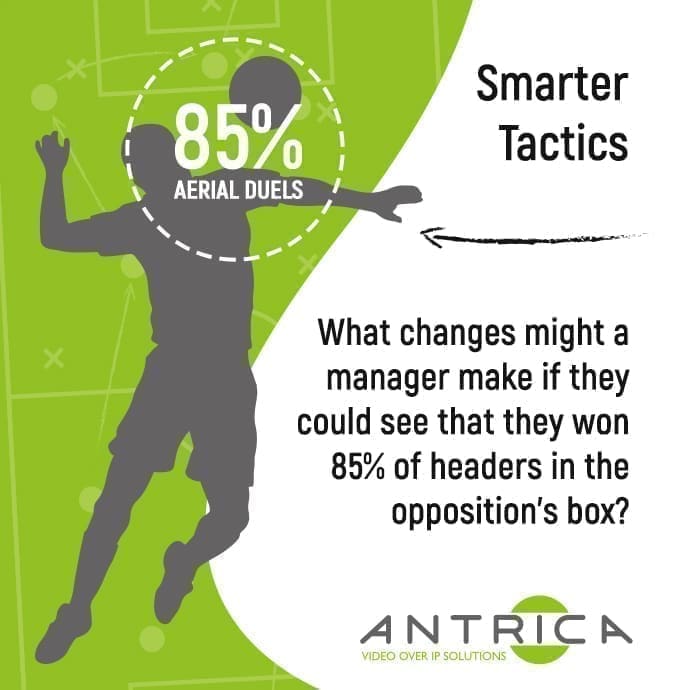 85%
AERIAL DUELS

Smarter Tactics

What changes might a manager make if they could see that they won 85% of headers in the opposition's box?

ANTRICA
VIDEO OVER IP SOLUTIONS